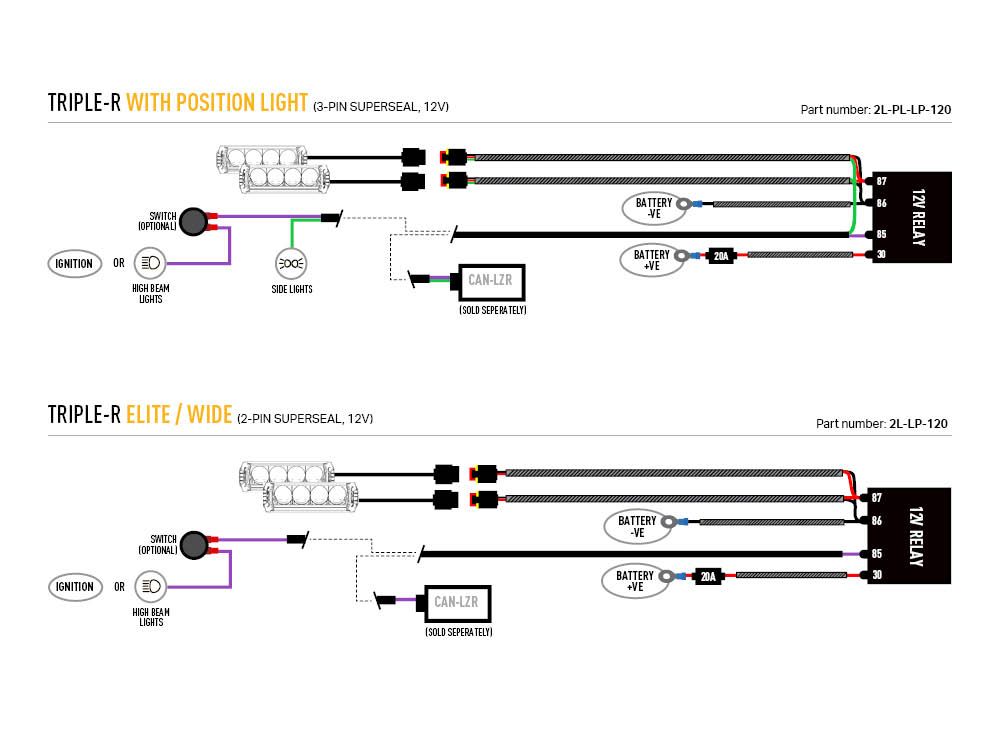 TRIPLE-R WITH POSITION LIGHT (3-PIN SUPERSEAL, 12V)

Part number: 2L-PL-LP-120

SWITCH (OPTIONAL)

IGNITION OR

HIGH BEAM LIGHTS

SIDE LIGHTS

CAN-LZR

(SOLD SEPERATELY)

BATTERY -VE

BATTERY +VE

20A

87

86

85

30

12V RELAY

TRIPLE-R ELITE / WIDE (2-PIN SUPERSEAL, 12V)

Part number: 2L-LP-120

SWITCH (OPTIONAL)

IGNITION OR

HIGH BEAM LIGHTS

CAN-LZR

(SOLD SEPERATELY)

BATTERY -VE

BATTERY +VE

20A

87

86

85

30

12V RELAY