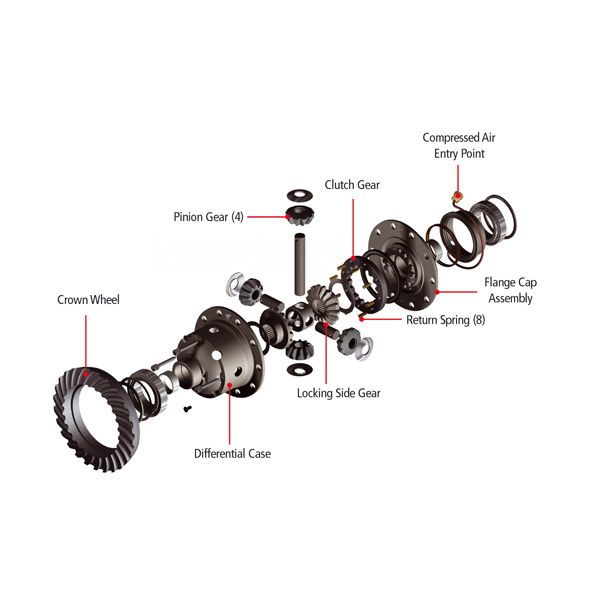 Compressed Air
Entry Point

Clutch Gear

Pinion Gear (4)

Flange Cap
Assembly

Crown Wheel

Return Spring (8)

Locking Side Gear

Differential Case